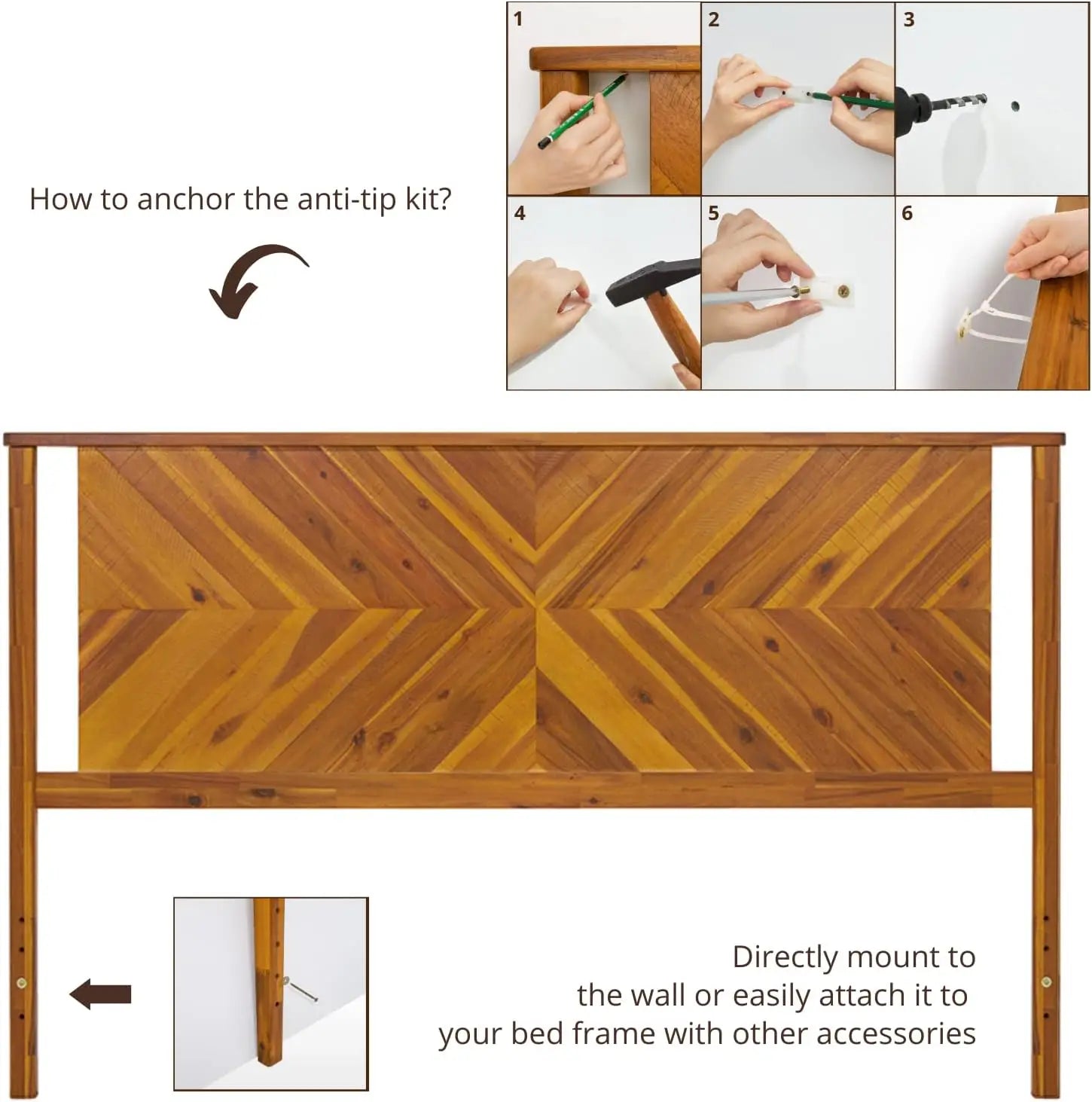 How to anchor the anti-tip kit?

1
2
3
4
5
6

Directly mount to
the wall or easily attach it to
your bed frame with other accessories