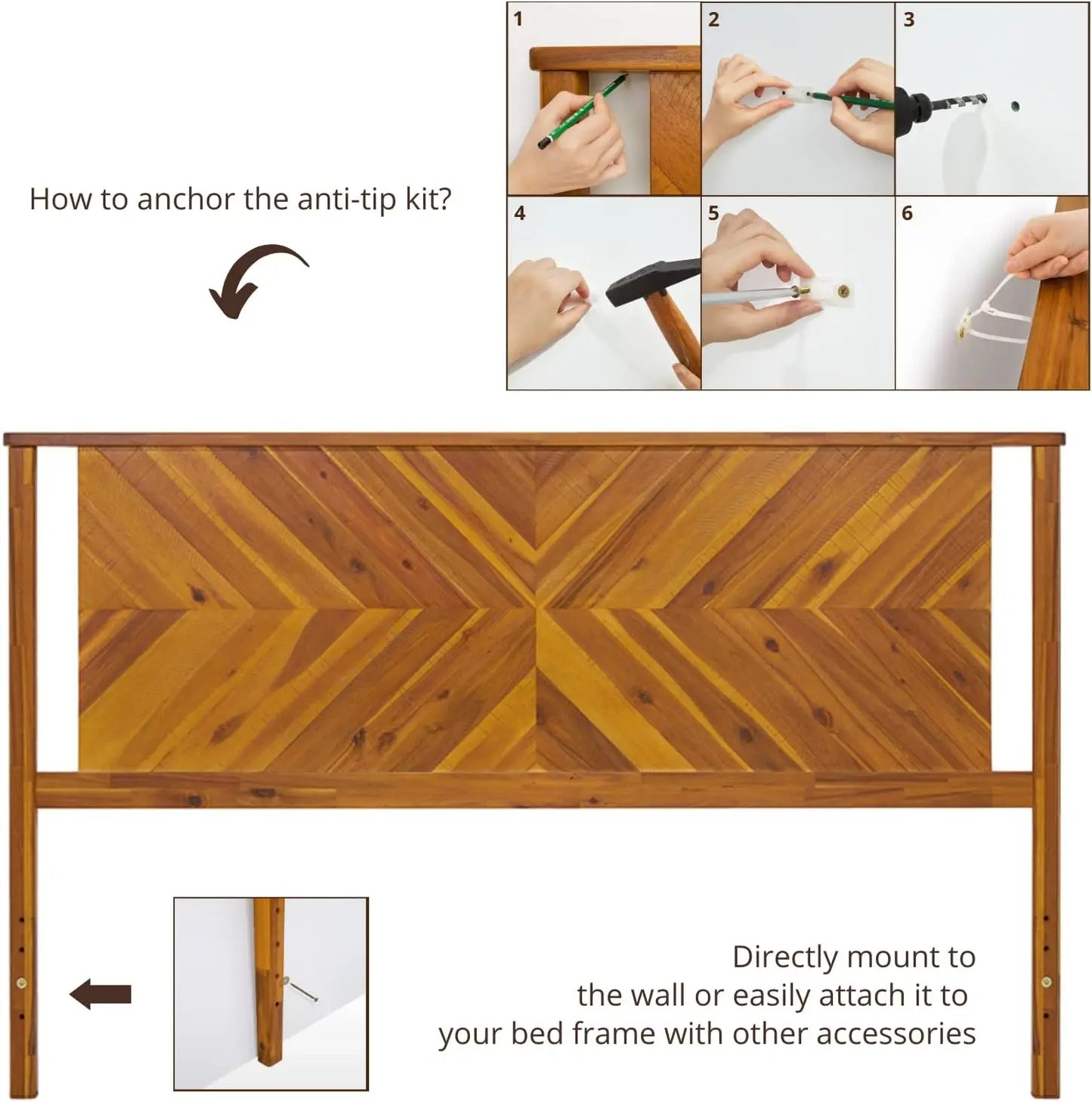 How to anchor the anti-tip kit?

1

2

3

4

5

6

Directly mount to the wall or easily attach it to your bed frame with other accessories